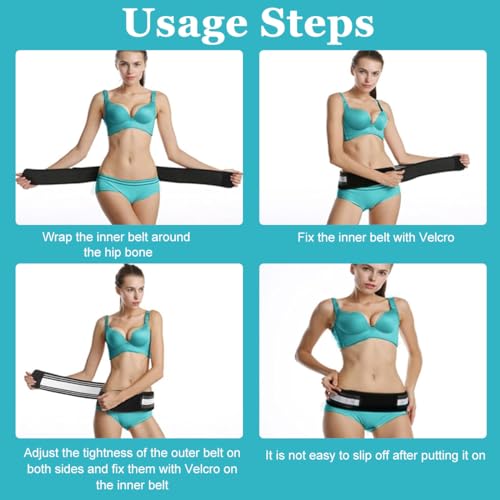 Usage Steps

Wrap the inner belt around the hip bone

Fix the inner belt with Velcro

Adjust the tightness of the outer belt on both sides and fix them with Velcro on the inner belt

It is not easy to slip off after putting it on